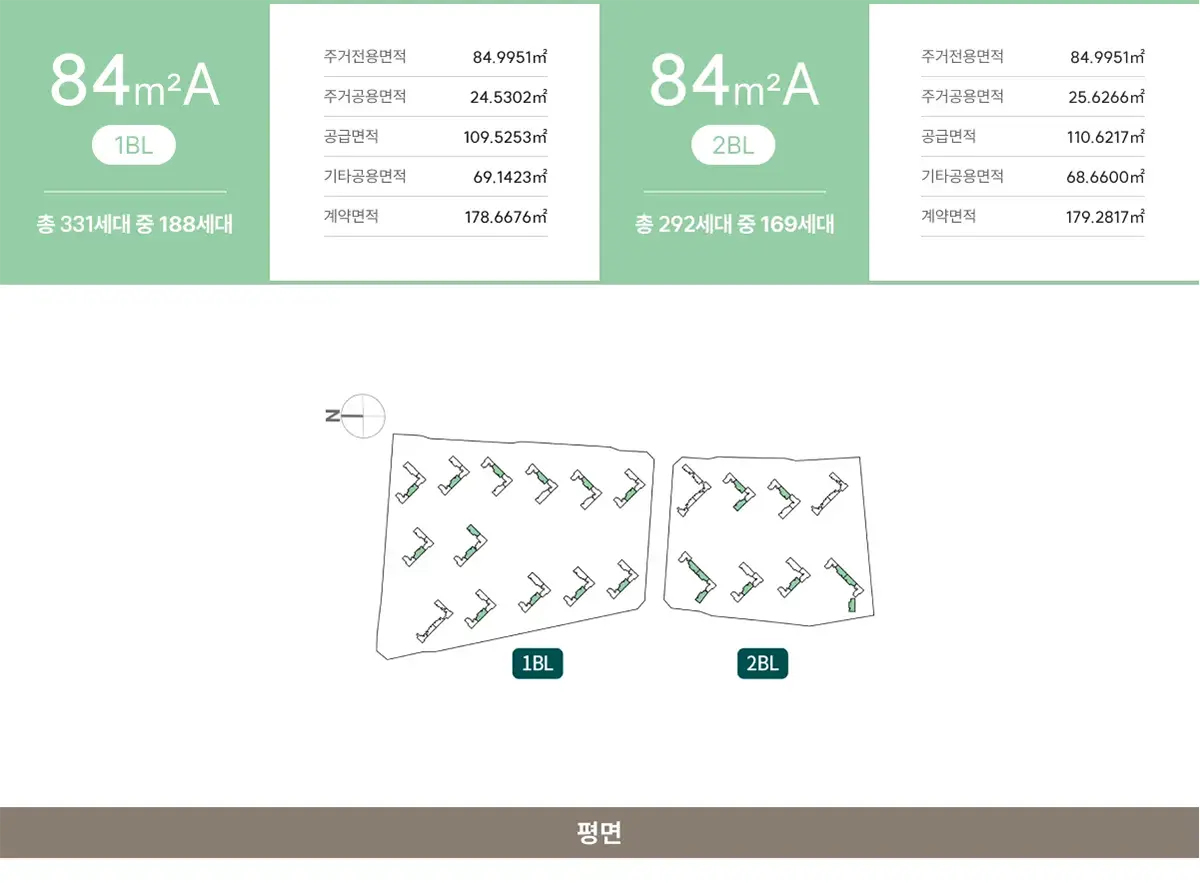 84m²A

1BL

총 331세대 중 188세대

주거전용면적 84.9951㎡
주거공용면적 24.5302㎡
공급면적 109.5253㎡
기타공용면적 69.1423㎡
계약면적 178.6676㎡

84m²A

2BL

총 292세대 중 169세대

주거전용면적 84.9951㎡
주거공용면적 25.6266㎡
공급면적 110.6217㎡
기타공용면적 68.6600㎡
계약면적 179.2817㎡

N

1BL

2BL

평면